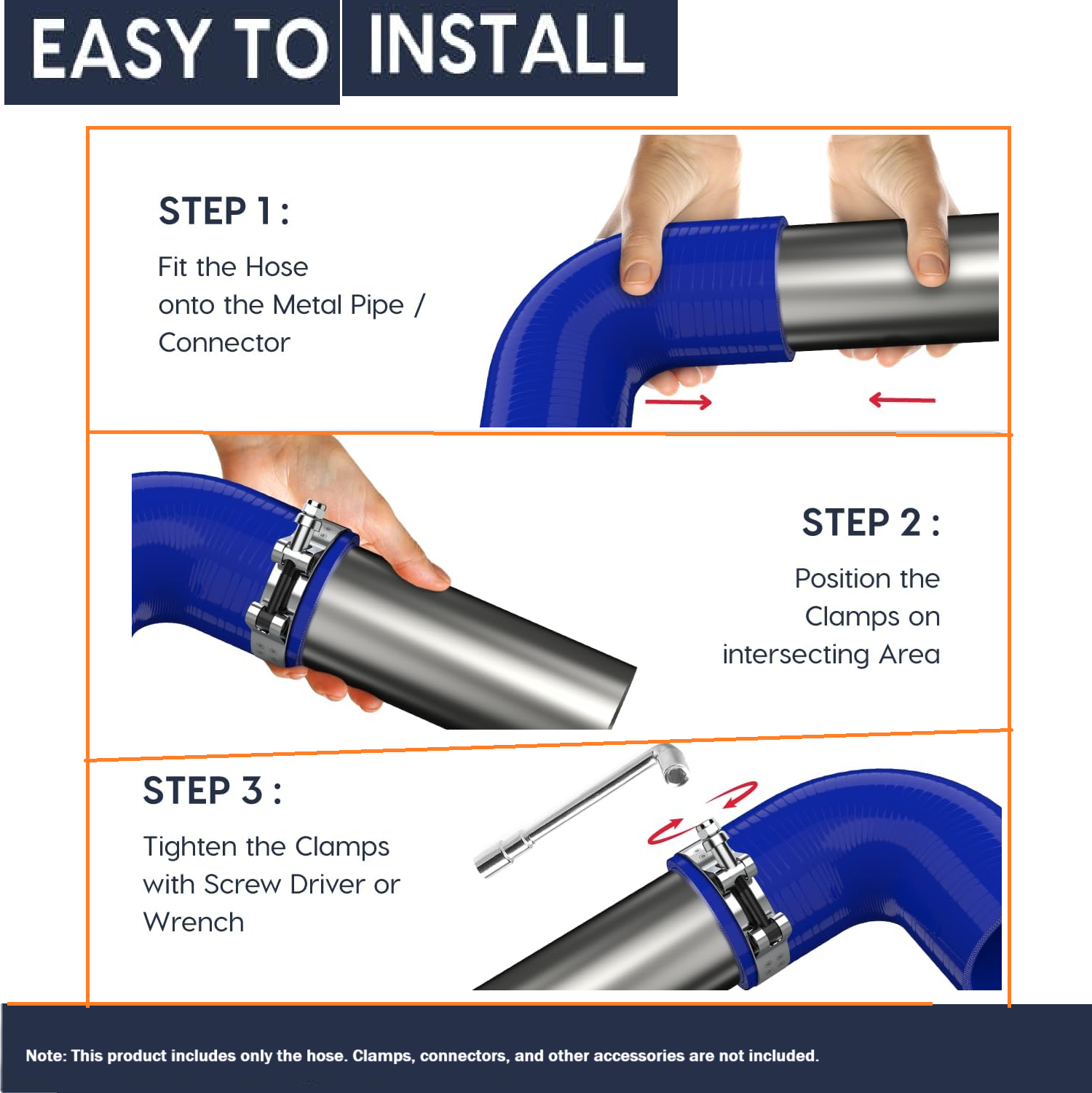 EASY TO INSTALL

STEP 1 :

Fit the Hose onto the Metal Pipe / Connector

STEP 2 :

Position the Clamps on intersecting Area

STEP 3 :

Tighten the Clamps with Screw Driver or Wrench

Note: This product includes only the hose. Clamps, connectors, and other accessories are not included.