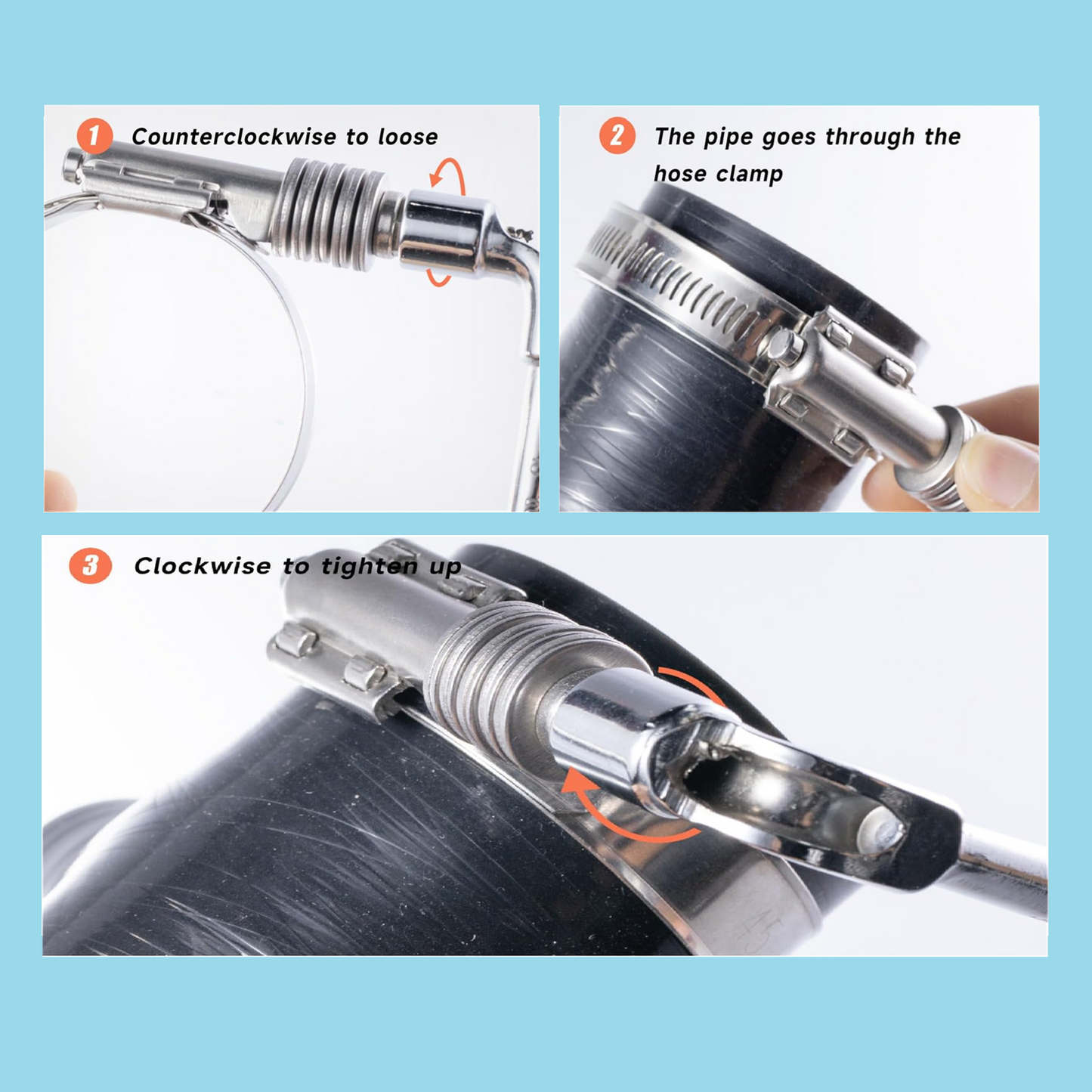 1 Counterclockwise to loose

2 The pipe goes through the hose clamp

3 Clockwise to tighten up