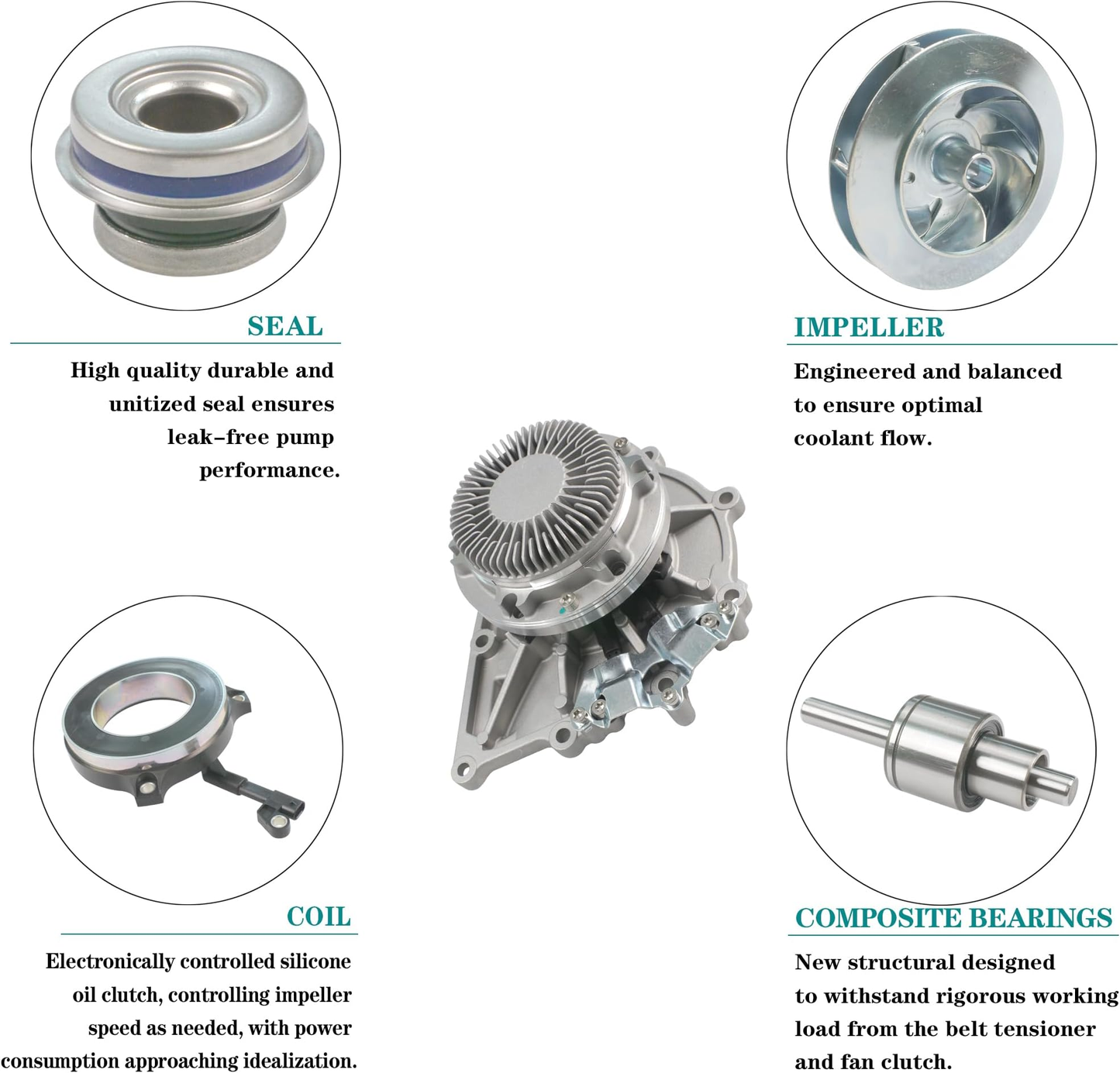 SEAL

High quality durable and unitized seal ensures leak-free pump performance.

IMPELLER

Engineered and balanced to ensure optimal coolant flow.

COIL

Electronically controlled silicone oil clutch, controlling impeller speed as needed, with power consumption approaching idealization.

COMPOSITE BEARINGS

New structural designed to withstand rigorous working load from the belt tensioner and fan clutch.